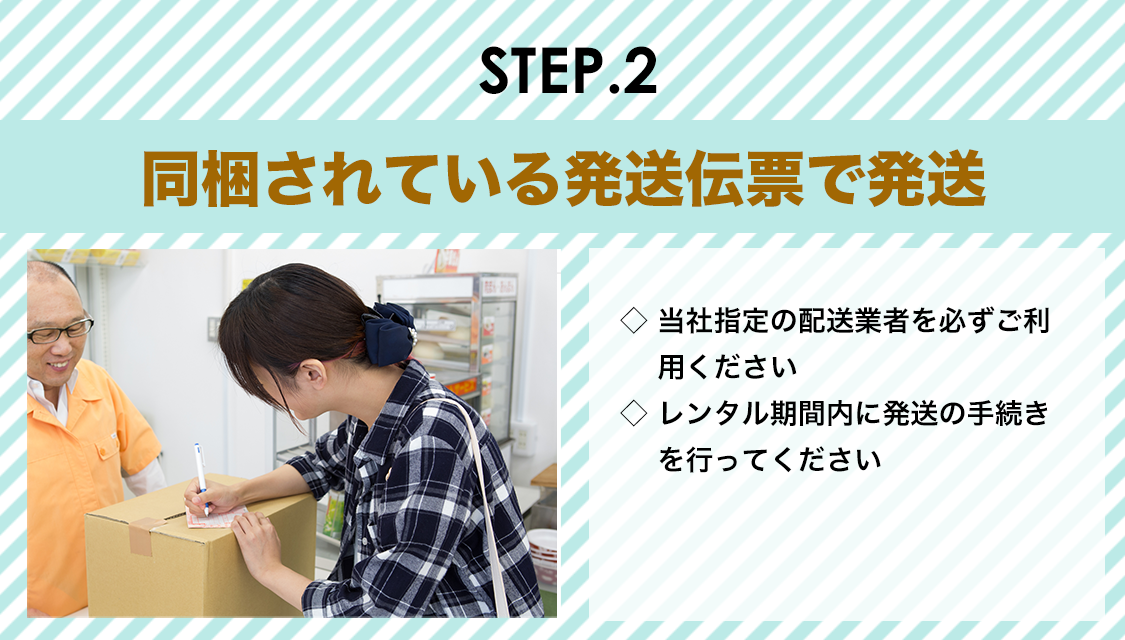 STEP.2

同梱されている発送伝票で発送

◇ 当社指定の配送業者を必ずご利用ください

◇ レンタル期間内に発送の手続きを行ってください